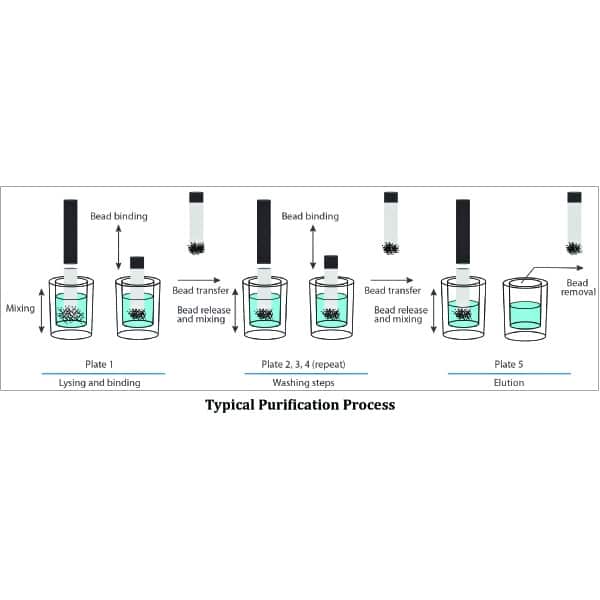 Bead binding

Mixing

Bead transfer

Bead binding

Bead release and mixing

Bead transfer

Bead release and mixing

Bead removal

Plate 1

Lysing and binding

Plate 2, 3, 4 (repeat)

Washing steps

Plate 5

Elution

Typical Purification Process