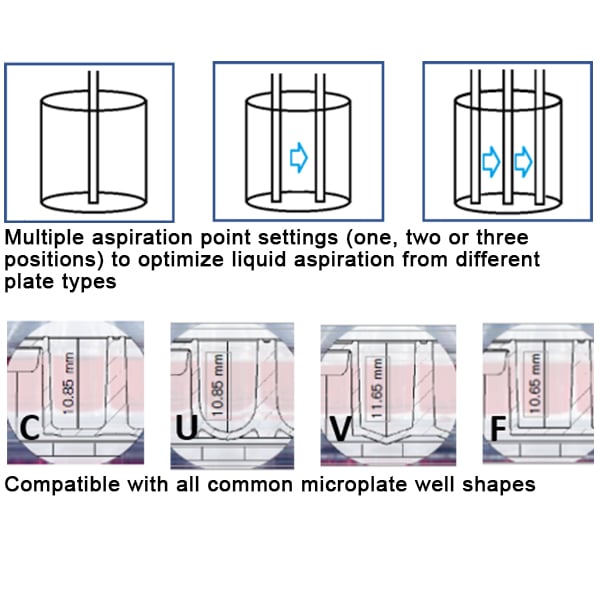 Multiple aspiration point settings (one, two or three positions) to optimize liquid aspiration from different plate types

10.85 mm
C

10.85 mm
U

11.65 mm
V

10.65 mm
F

Compatible with all common microplate well shapes